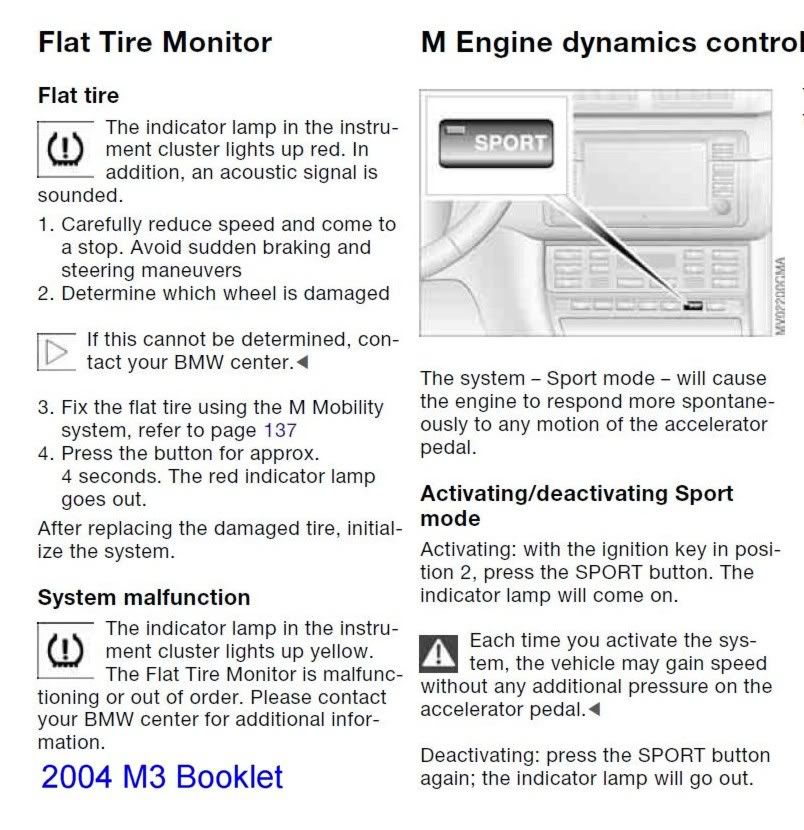 Flat Tire Monitor

Flat tire

The indicator lamp in the instrument cluster lights up red. In addition, an acoustic signal is sounded.

1. Carefully reduce speed and come to a stop. Avoid sudden braking and steering maneuvers
2. Determine which wheel is damaged

If this cannot be determined, contact your BMW center.◄

3. Fix the flat tire using the M Mobility system, refer to page 137
4. Press the button for approx. 4 seconds. The red indicator lamp goes out.

After replacing the damaged tire, initialize the system.

System malfunction

The indicator lamp in the instrument cluster lights up yellow. The Flat Tire Monitor is malfunctioning or out of order. Please contact your BMW center for additional information.

2004 M3 Booklet

M Engine dynamics control

SPORT

MV02200CMA

The system – Sport mode – will cause the engine to respond more spontaneously to any motion of the accelerator pedal.

Activating/deactivating Sport mode

Activating: with the ignition key in position 2, press the SPORT button. The indicator lamp will come on.

Each time you activate the system, the vehicle may gain speed without any additional pressure on the accelerator pedal.◄

Deactivating: press the SPORT button again; the indicator lamp will go out.